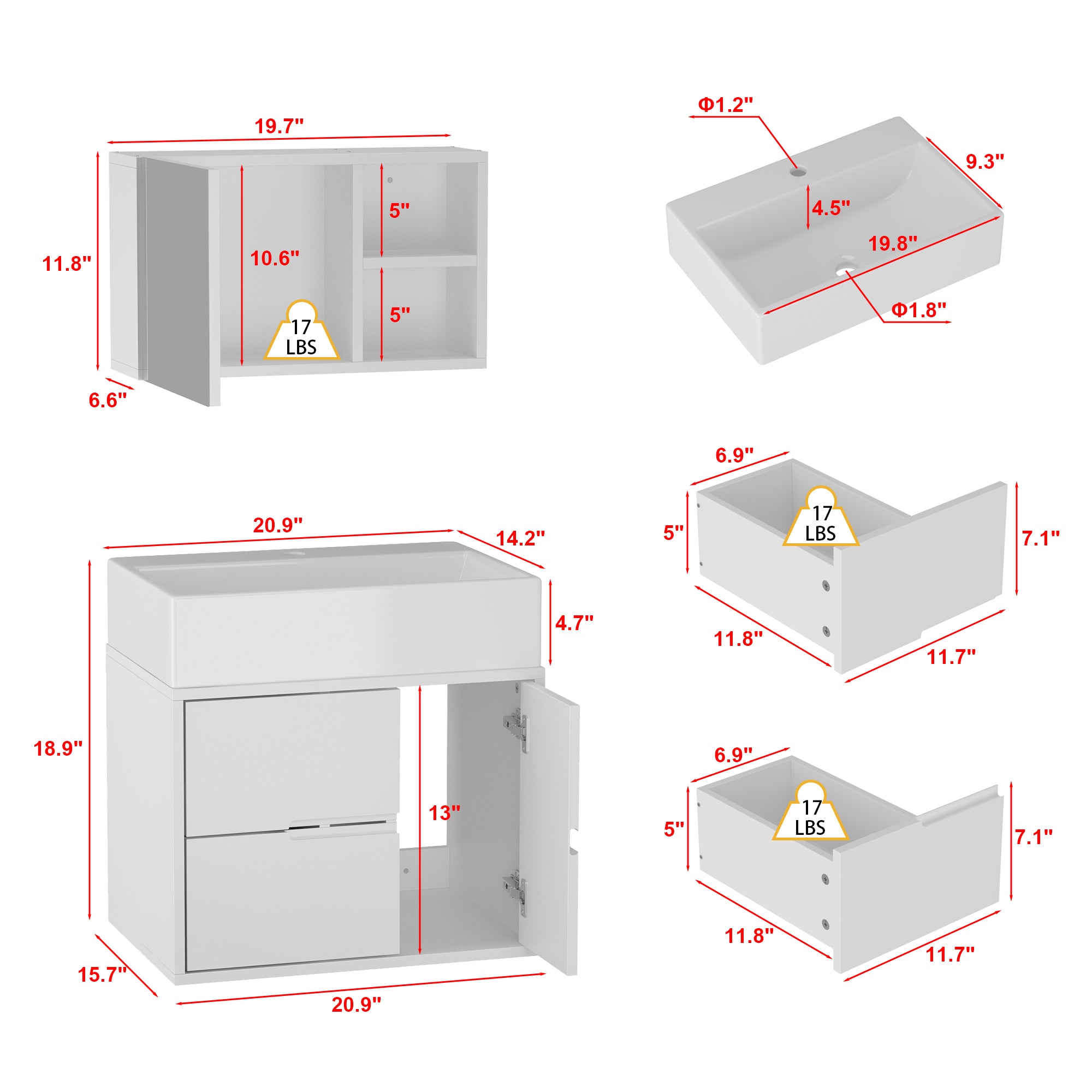 19.7"
11.8"
10.6"
5"
5"
17 LBS
6.6"

Φ1.2"
9.3"
4.5"
19.8"
Φ1.8"

20.9"
14.2"
4.7"
18.9"
13"
15.7"
20.9"

6.9"
5"
17 LBS
7.1"
11.8"
11.7"

6.9"
5"
17 LBS
7.1"
11.8"
11.7"